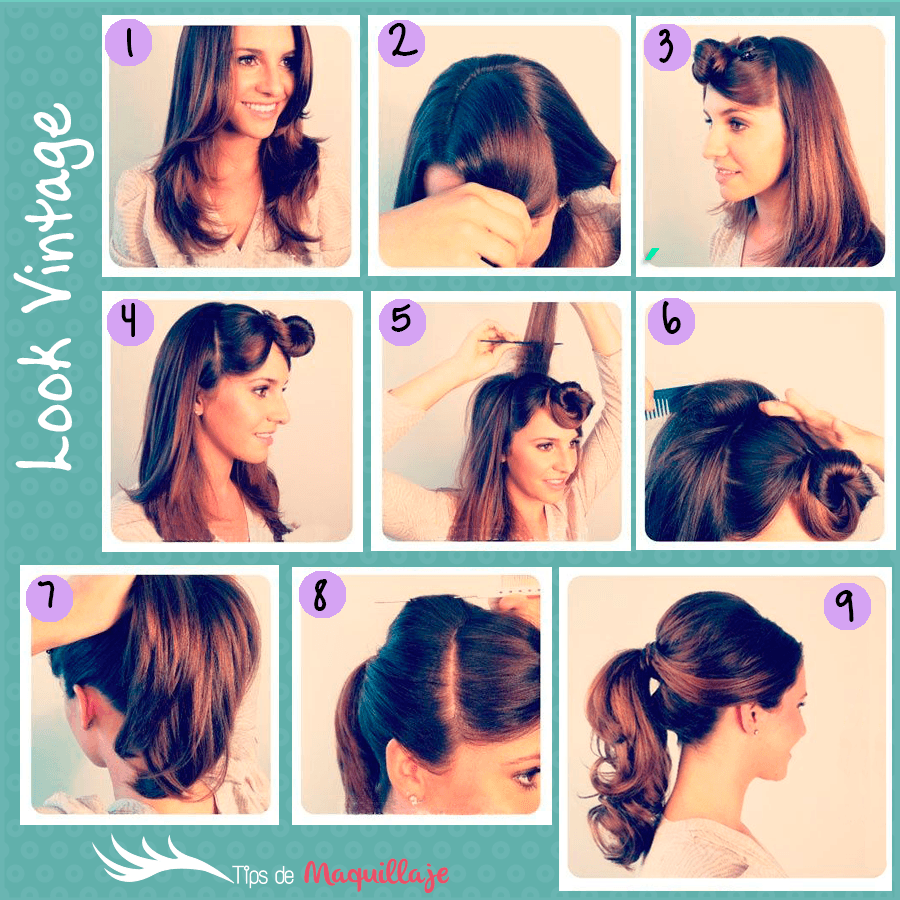 Look Vintage

1

2

3

4

5

6

7

8

9

Tips de Maquillaje