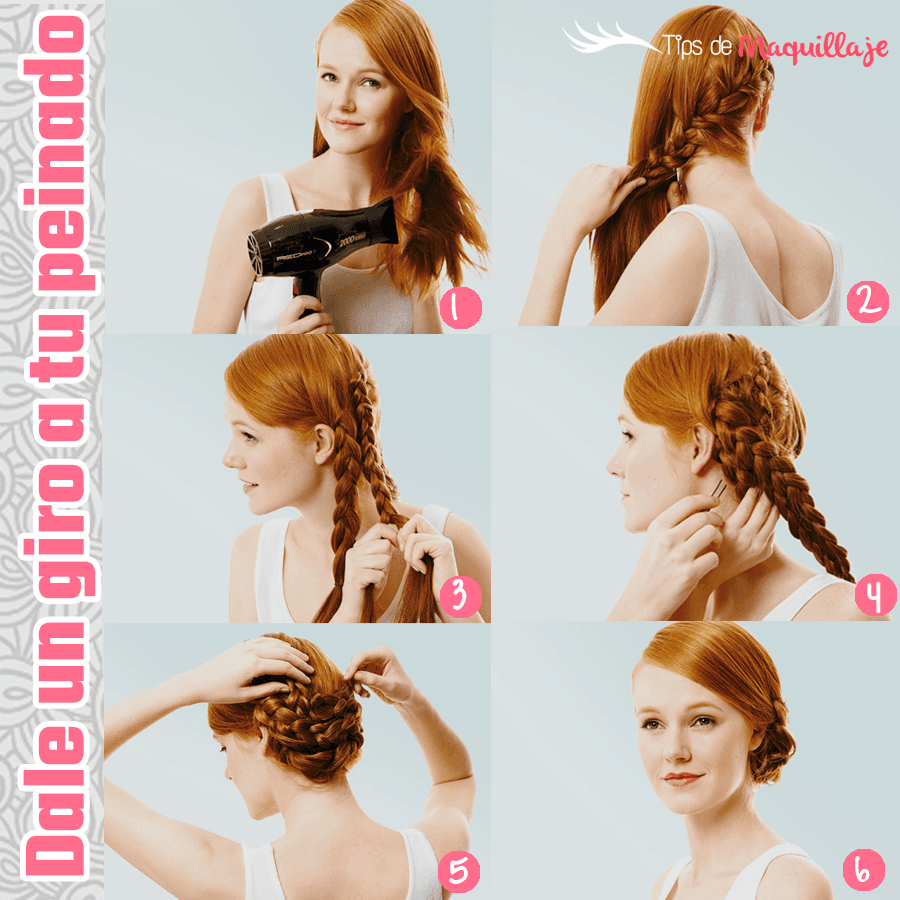 Dale un giro a tu peinado

Tips de Maquillaje

2000

1

2

3

4

5

6